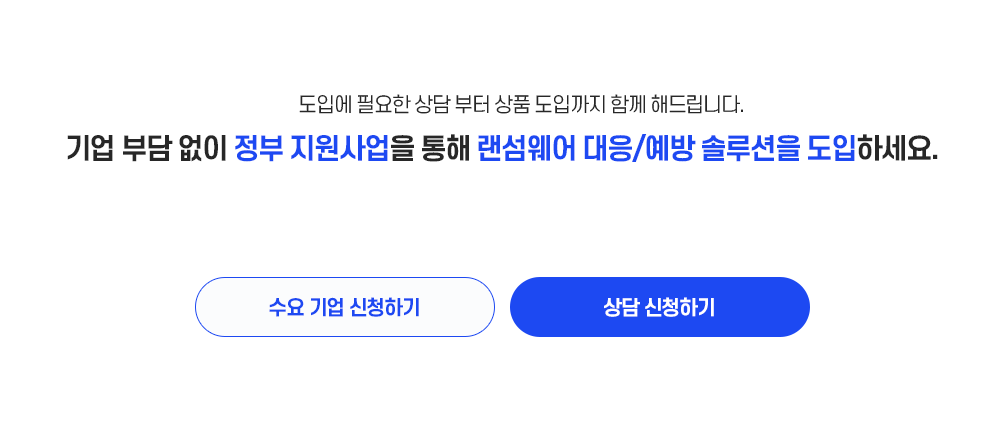 도입에 필요한 상담 부터 상품 도입까지 함께 해드립니다.

기업 부담 없이 정부 지원사업을 통해 랜섬웨어 대응/예방 솔루션을 도입하세요.

수요 기업 신청하기

상담 신청하기